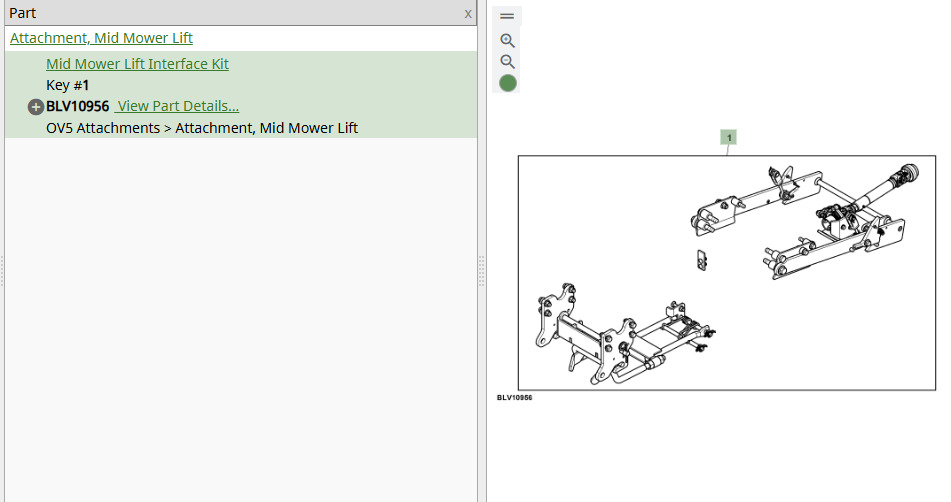 Part
x
Attachment, Mid Mower Lift
Mid Mower Lift Interface Kit
Key #1
BLV10956 View Part Details...
OV5 Attachments > Attachment, Mid Mower Lift

1

BLV10956